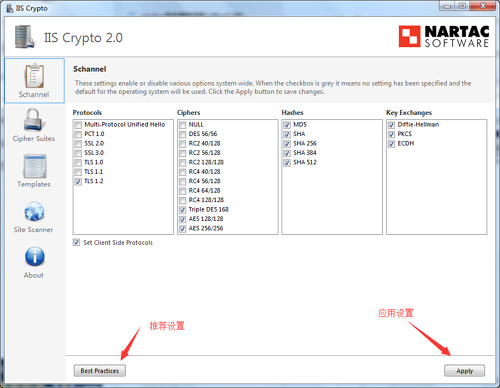 IIS Crypto

IIS Crypto 2.0

NARTAC SOFTWARE

Schannel

Cipher Suites

Templates

Site Scanner

About

Schannel

These settings enable or disable various options system wide. When the checkbox is grey it means no setting has been specified and the default for the operating system will be used. Click the Apply button to save changes.

Protocols
Multi-Protocol Unified Hello
PCT 1.0
SSL 2.0
SSL 3.0
TLS 1.0
TLS 1.1
TLS 1.2

Ciphers
NULL
DES 56/56
RC2 40/128
RC2 56/128
RC2 128/128
RC4 40/128
RC4 56/128
RC4 64/128
RC4 128/128
Triple DES 168
AES 128/128
AES 256/256

Hashes
MD5
SHA
SHA 256
SHA 384
SHA 512

Key Exchanges
Diffie-Hellman
PKCS
ECDH

Set Client Side Protocols

推荐设置

应用设置

Best Practices

Apply